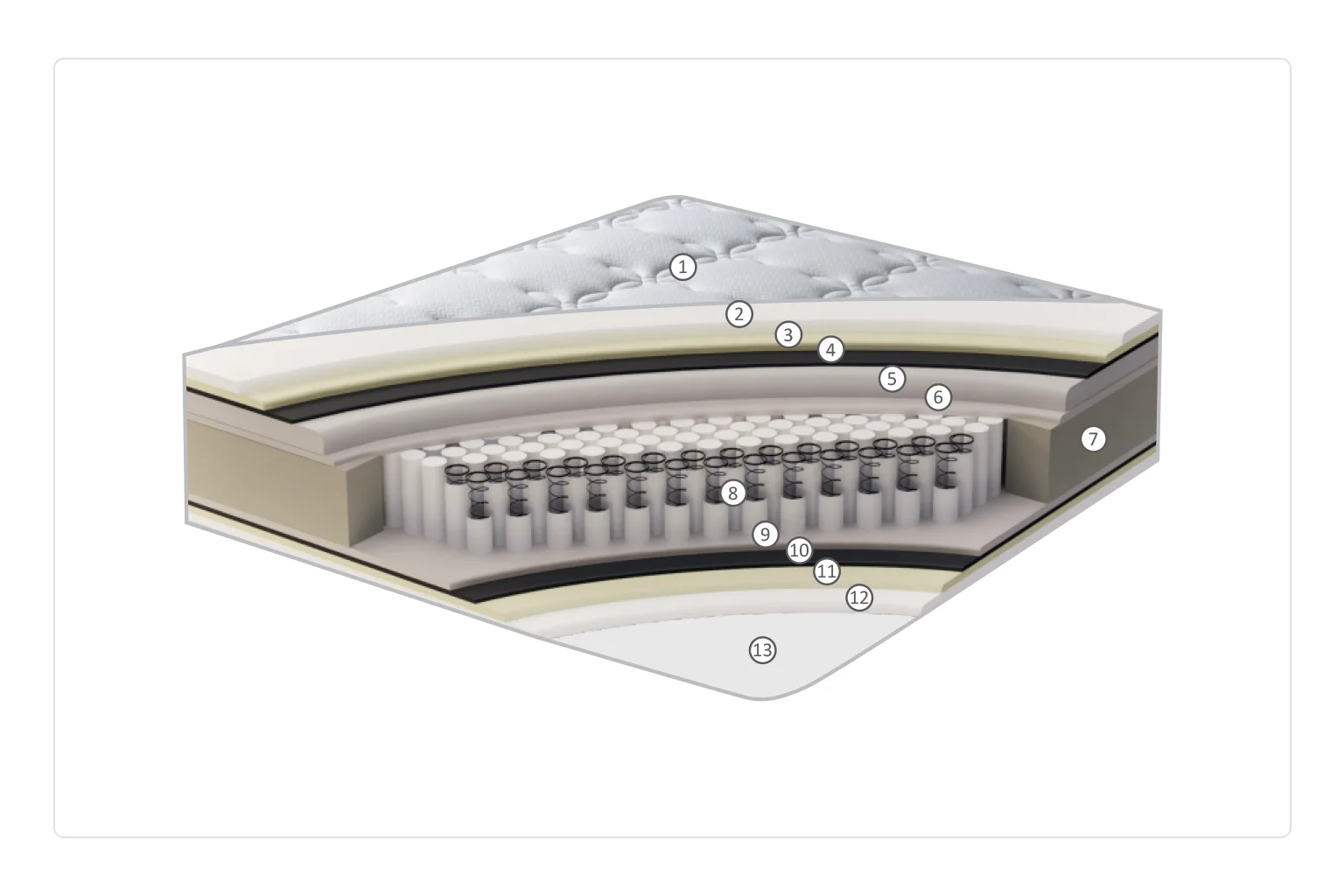 1
2
3
4
5
6
7
8
9
10
11
12
13